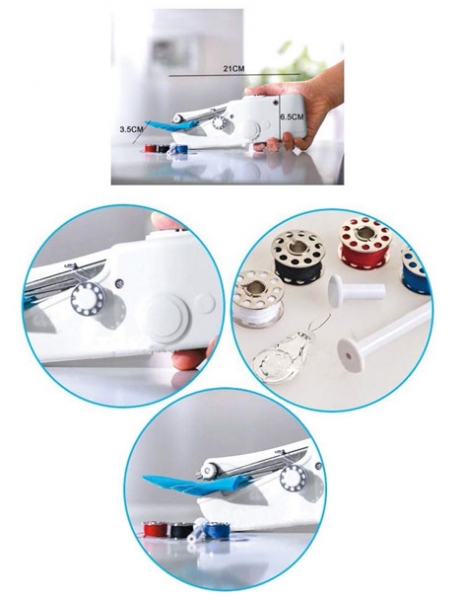 21CM
6.5CM
3.5CM